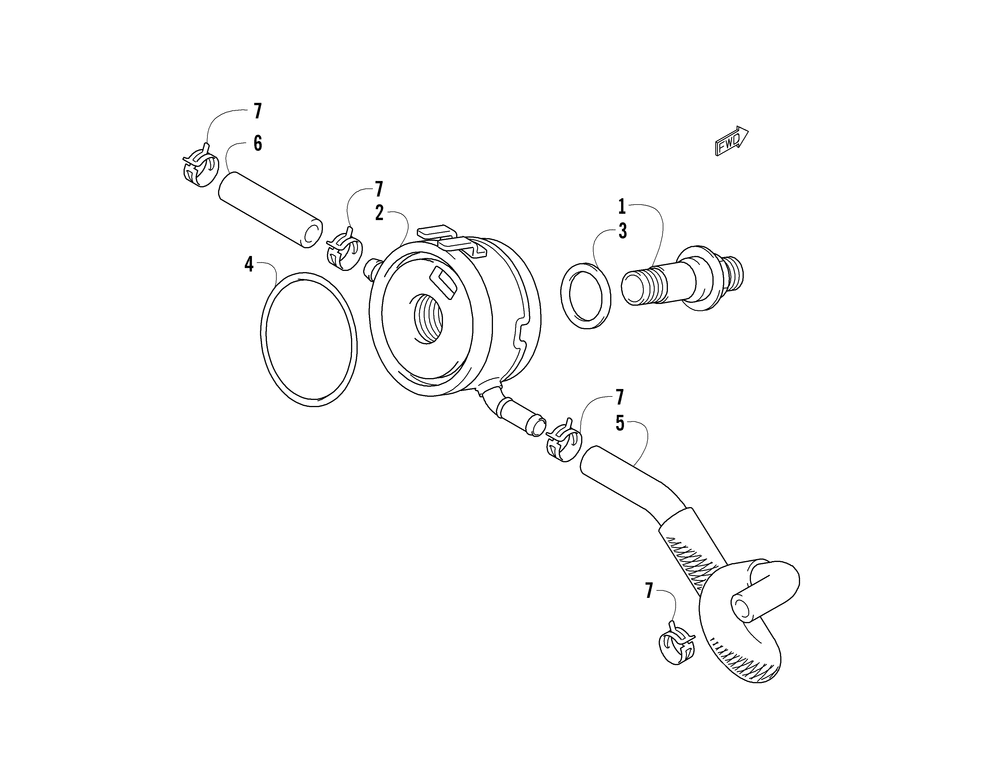 7
6
FWD
7
2
1
3
4
7
5
7